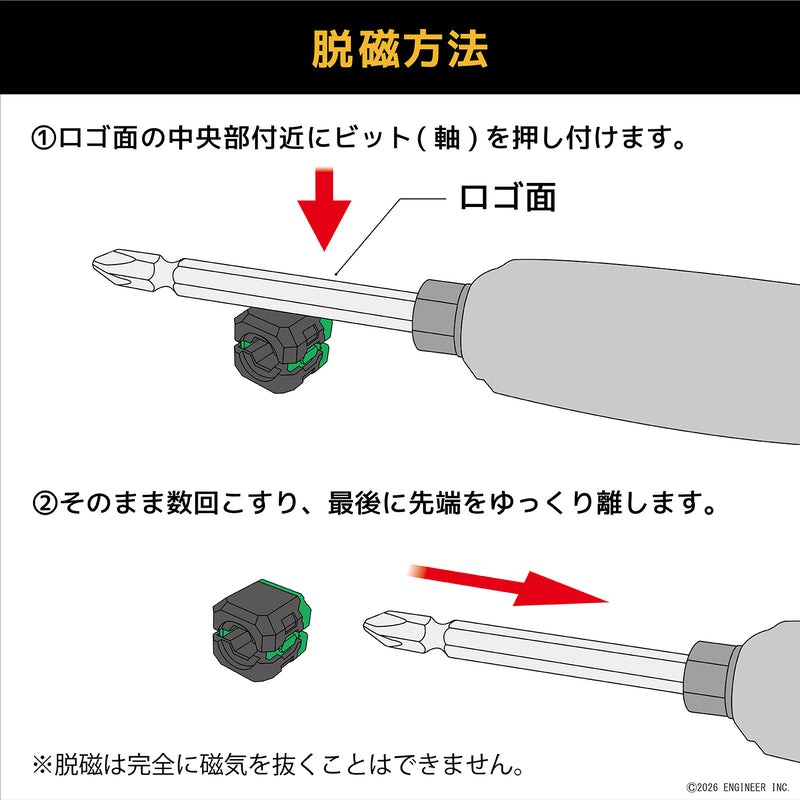 脱磁方法

①ロゴ面の中央部付近にビット(軸)を押し付けます。

ロゴ面

②そのまま数回こすり、最後に先端をゆっくり離します。

※脱磁は完全に磁気を抜くことはできません。

©2026 ENGINEER INC.