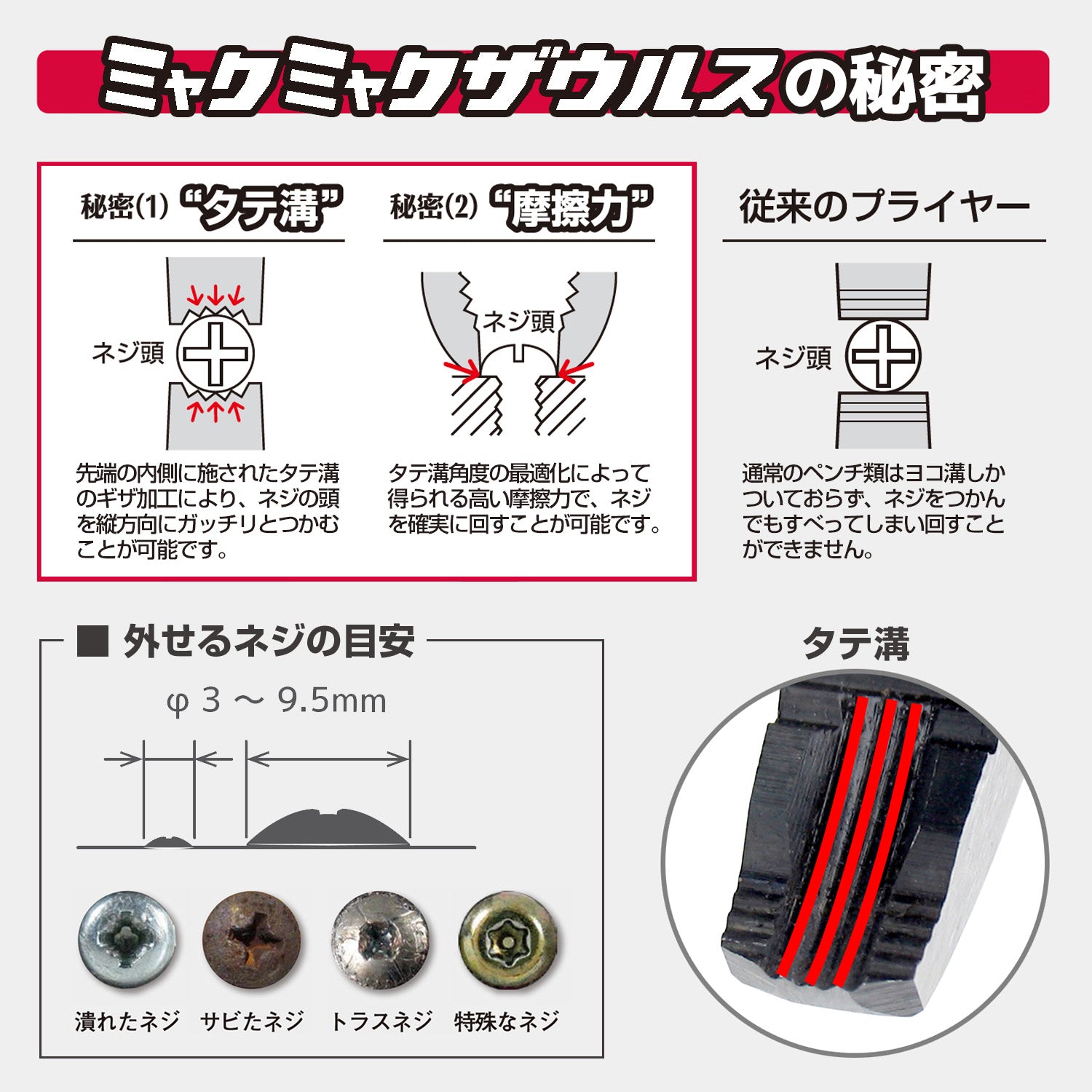 ミャクミャクザウルスの秘密

秘密(1) “タテ溝”

ネジ頭

先端の内側に施されたタテ溝のギザ加工により、ネジの頭を縦方向にガッチリとつかむことが可能です。

秘密(2) “摩擦力”

ネジ頭

タテ溝角度の最適化によって得られる高い摩擦力で、ネジを確実に回すことが可能です。

従来のプライヤー

ネジ頭

通常のペンチ類はヨコ溝しかついておらず、ネジをつかんでもすべってしまい回すことができません。

■ 外せるネジの目安

φ 3 ～ 9.5mm

潰れたネジ　サビたネジ　トラスネジ　特殊なネジ

タテ溝